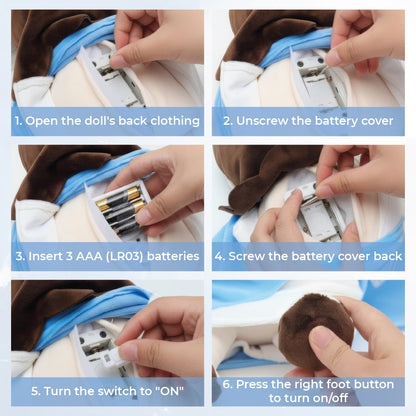 1. Open the doll's back clothing

2. Unscrew the battery cover

3. Insert 3 AAA (LR03) batteries

4. Screw the battery cover back

5. Turn the switch to "ON"

6. Press the right foot button to turn on/off